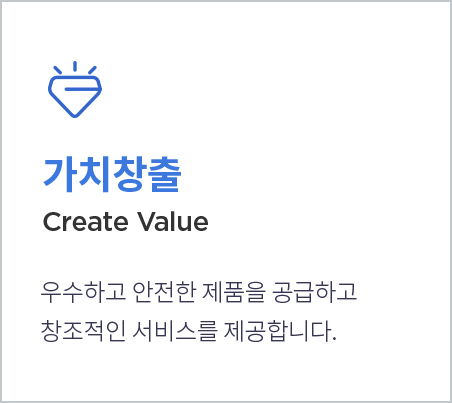 가치창출

Create Value

우수하고 안전한 제품을 공급하고 창조적인 서비스를 제공합니다.